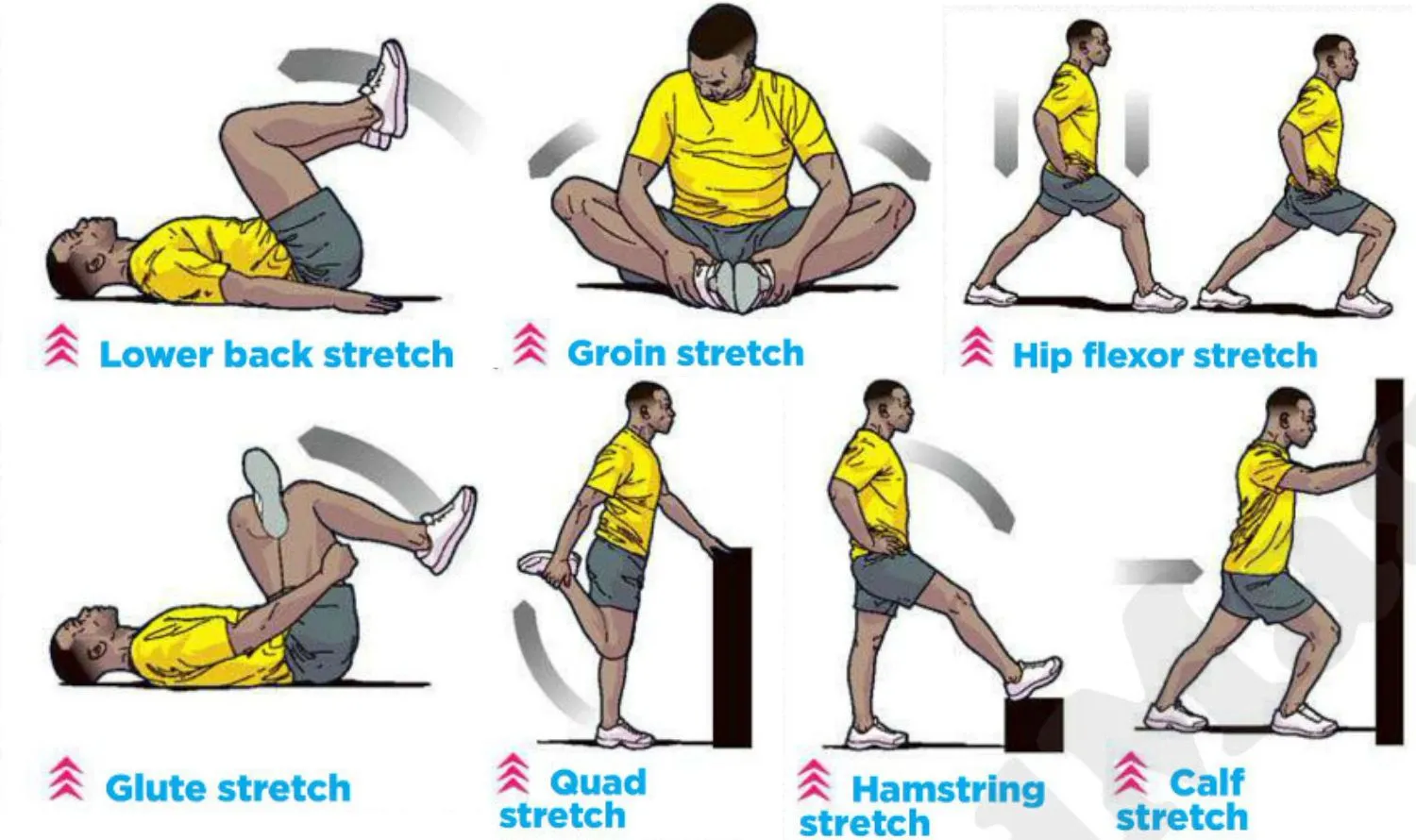 Lower back stretch

Groin stretch

Hip flexor stretch

Glute stretch

Quad stretch

Hamstring stretch

Calf stretch